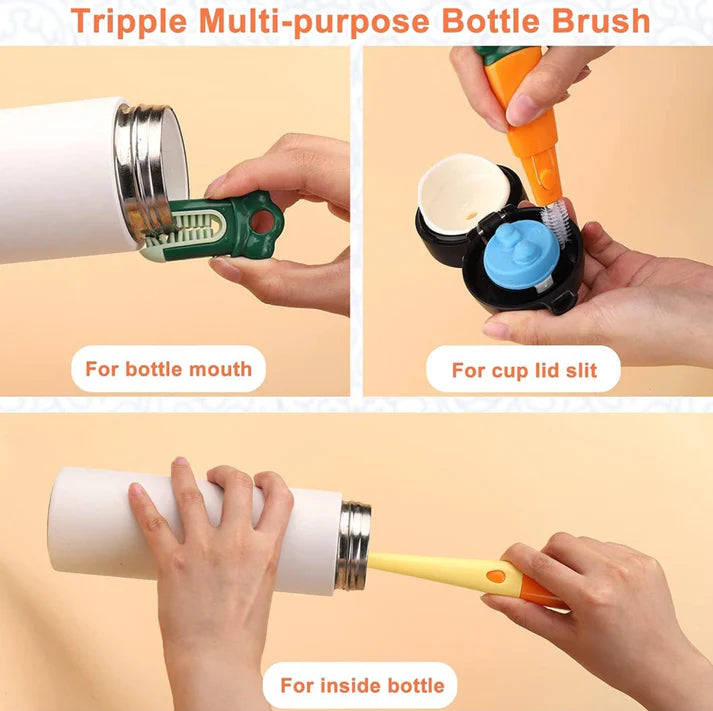 Tripple Multi-purpose Bottle Brush

For bottle mouth

For cup lid slit

For inside bottle