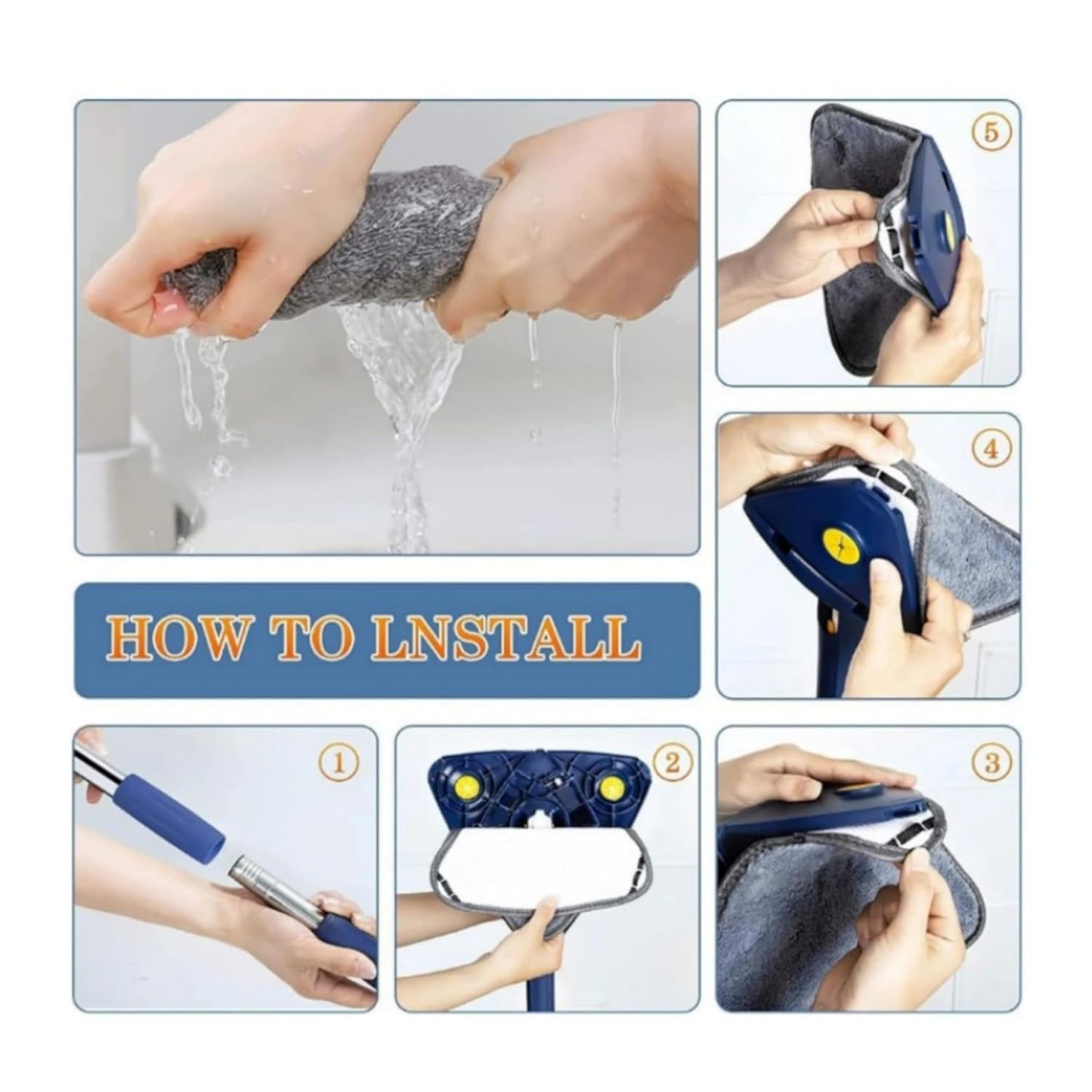 ⑤

④

HOW TO LNSTALL

①

②

③