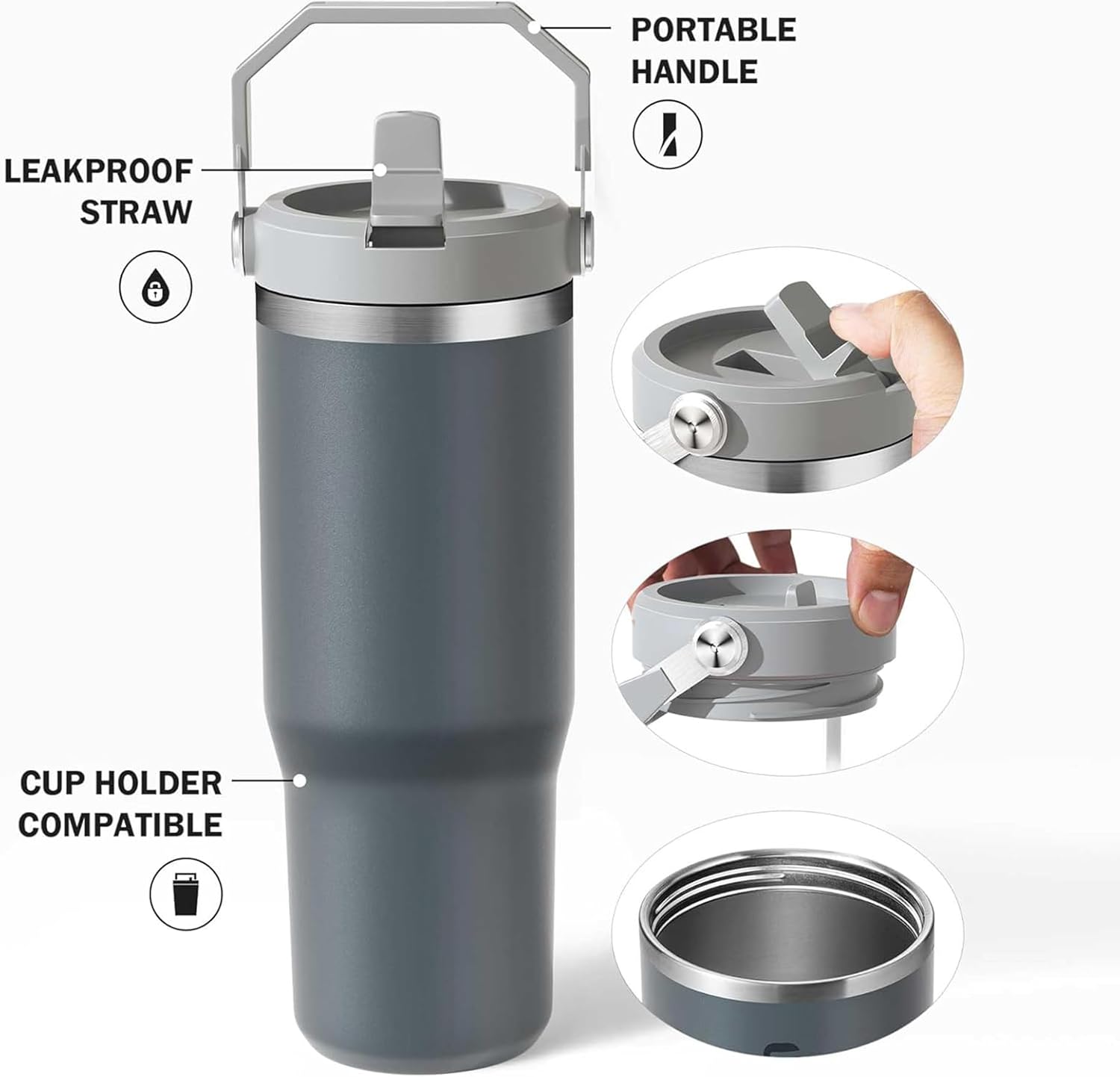 PORTABLE HANDLE

LEAKPROOF STRAW

CUP HOLDER COMPATIBLE